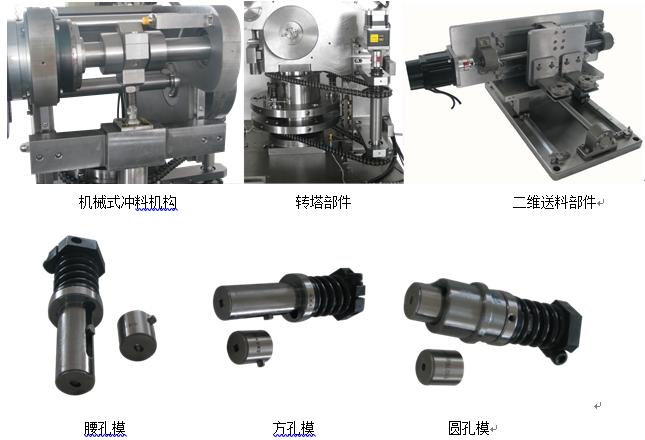 机械式冲料机构

转塔部件

二维送料部件

腰孔模

方孔模

圆孔模