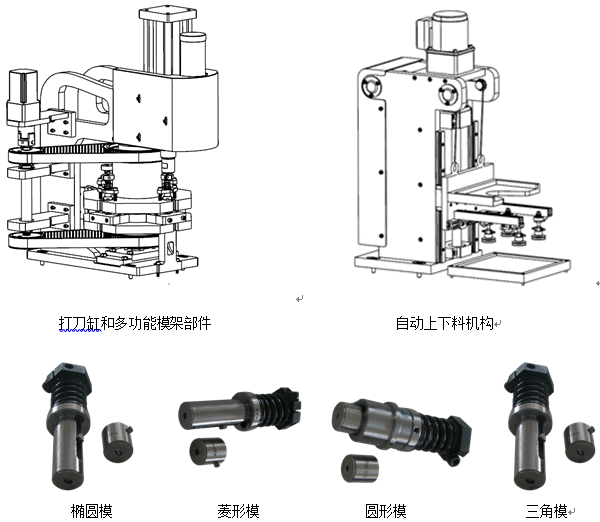 打刀缸和多功能模架部件

自动上下料机构

椭圆模

菱形模

圆形模

三角模